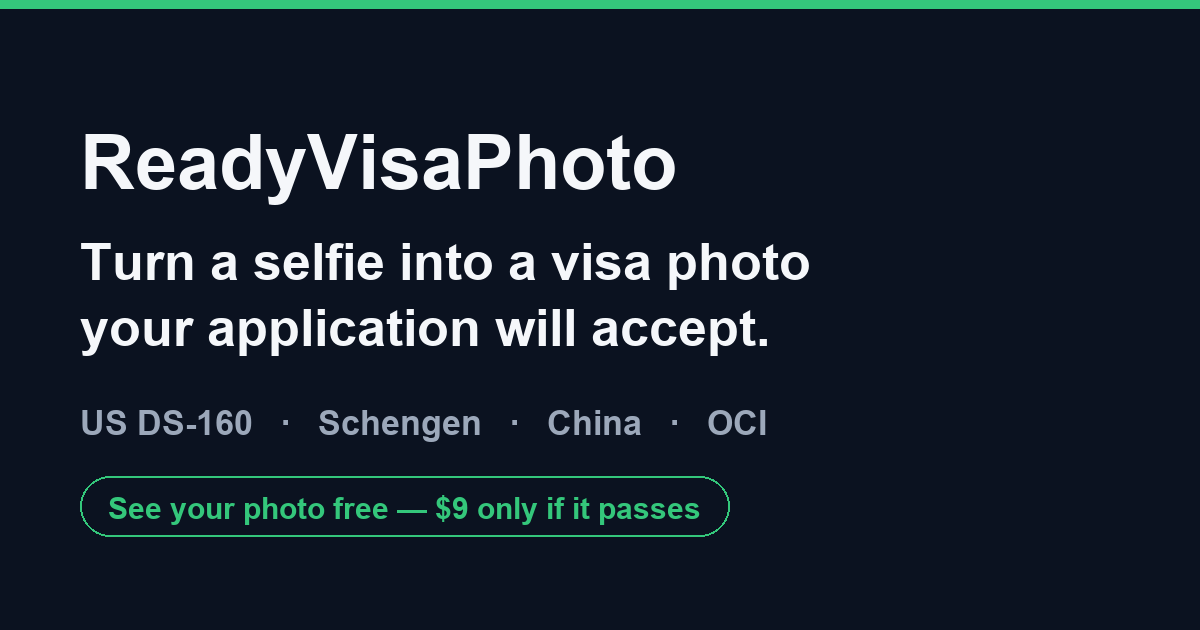 ReadyVisaPhoto

Turn a selfie into a visa photo your application will accept.

US DS-160 · Schengen · China · OCI

See your photo free — \$9 only if it passes